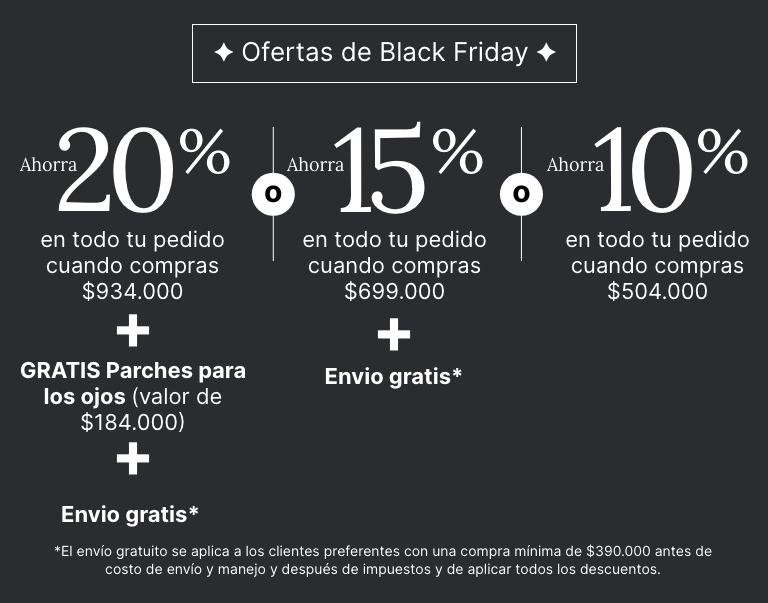 ✦ Ofertas de Black Friday ✦

Ahorra 20%

en todo tu pedido cuando compras $934.000

+

GRATIS Parches para los ojos (valor de $184.000)

+

Envio gratis*

o

Ahorra 15%

en todo tu pedido cuando compras $699.000

+

Envio gratis*

o

Ahorra 10%

en todo tu pedido cuando compras $504.000

*El envío gratuito se aplica a los clientes preferentes con una compra mínima de $390.000 antes de costo de envío y manejo y después de impuestos y de aplicar todos los descuentos.